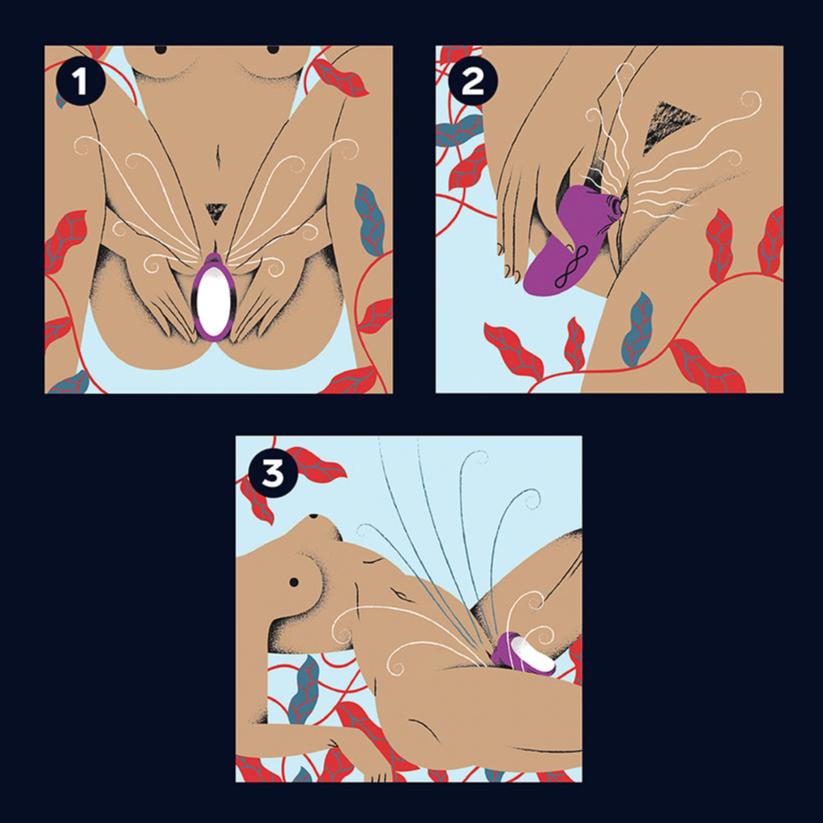 1

2

3